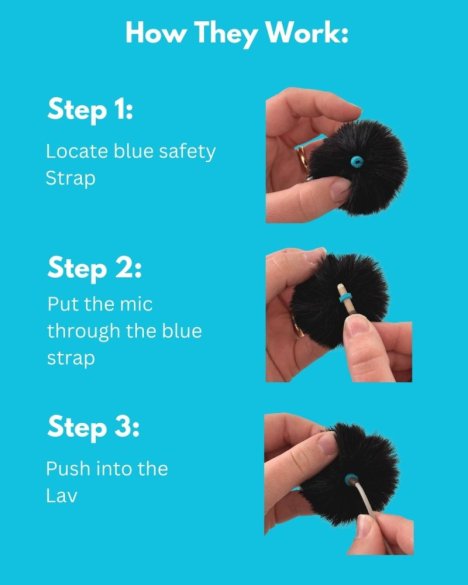 How They Work:

Step 1:

Locate blue safety Strap

Step 2:

Put the mic through the blue strap

Step 3:

Push into the Lav